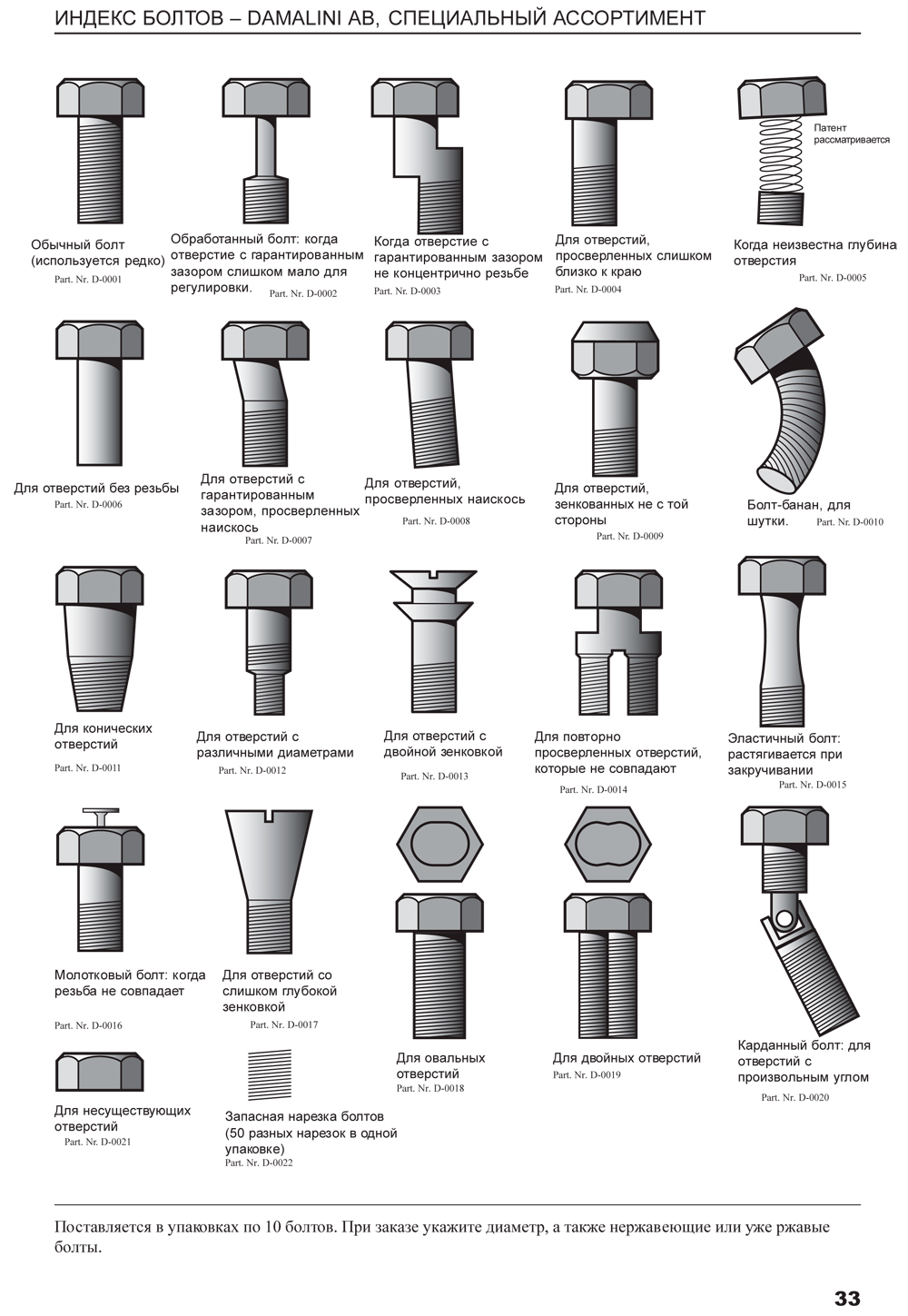 ИНДЕКС БОЛТОВ – DAMALINI AB, СПЕЦИАЛЬНЫЙ АССОРТИМЕНТ

Обычный болт (используется редко)
Part. Nr. D-0001

Обработанный болт: когда отверстие с гарантированным зазором слишком мало для регулировки.
Part. Nr. D-0002

Когда отверстие с гарантированным зазором не концентрично резьбе
Part. Nr. D-0003

Для отверстий, просверленных слишком близко к краю
Part. Nr. D-0004

Патент рассматривается

Когда неизвестна глубина отверстия
Part. Nr. D-0005

Для отверстий без резьбы
Part. Nr. D-0006

Для отверстий с гарантированным зазором, просверленных наискось
Part. Nr. D-0007

Для отверстий, просверленных наискось
Part. Nr. D-0008

Для отверстий, зенкованных не с той стороны
Part. Nr. D-0009

Болт-банан, для шутки.
Part. Nr. D-0010

Для конических отверстий
Part. Nr. D-0011

Для отверстий с различными диаметрами
Part. Nr. D-0012

Для отверстий с двойной зенковкой
Part. Nr. D-0013

Для повторно просверленных отверстий, которые не совпадают
Part. Nr. D-0014

Эластичный болт: растягивается при закручивании
Part. Nr. D-0015

Молотковый болт: когда резьба не совпадает
Part. Nr. D-0016

Для отверстий со слишком глубокой зенковкой
Part. Nr. D-0017

Для овальных отверстий
Part. Nr. D-0018

Для двойных отверстий
Part. Nr. D-0019

Карданный болт: для отверстий с произвольным углом
Part. Nr. D-0020

Для несуществующих отверстий
Part. Nr. D-0021

Запасная нарезка болтов (50 разных нарезок в одной упаковке)
Part. Nr. D-0022

Поставляется в упаковках по 10 болтов. При заказе укажите диаметр, а также нержавеющие или уже ржавые болты.

33