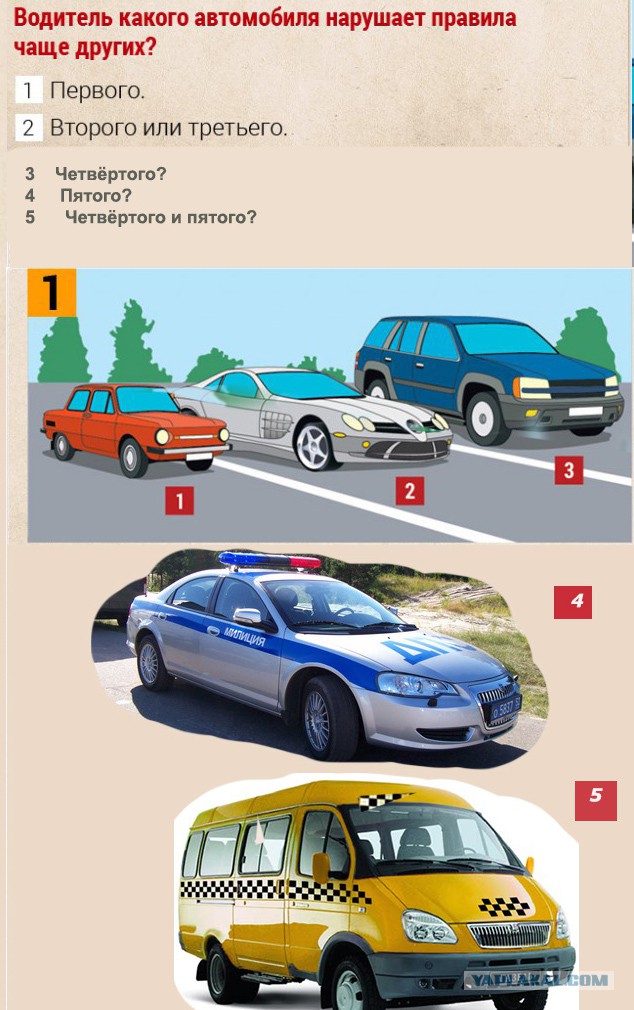 Водитель какого автомобиля нарушает правила чаще других?

1 Первого.

2 Второго или третьего.

3 Четвёртого?
4 Пятого?
5 Четвёртого и пятого?

1

1

2

3

МИЛИЦИЯ

ДПС

4

5

YAPLAKAL.COM