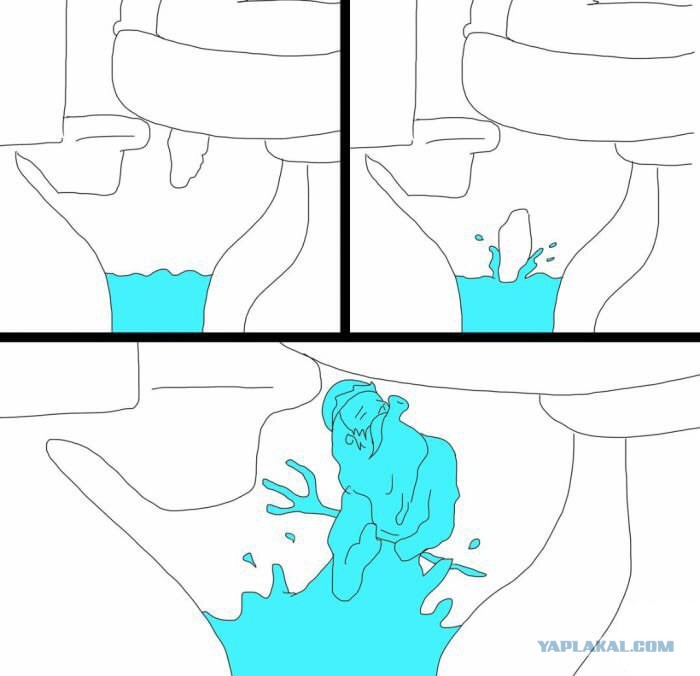 YAPLAKAL.COM