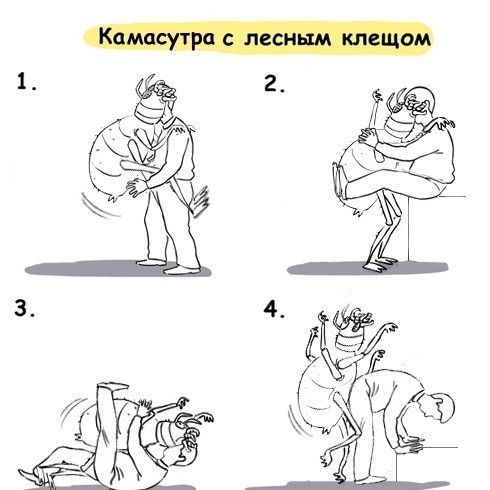 Камасутра с лесным клещом

1.

2.

3.

4.