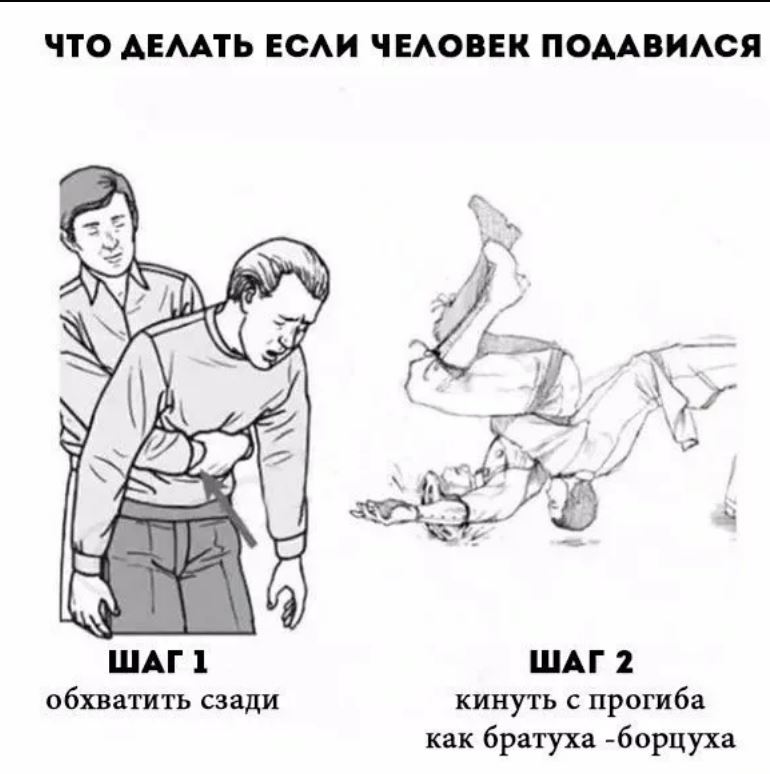 ЧТО ДЕЛАТЬ ЕСЛИ ЧЕЛОВЕК ПОДАВИЛСЯ

ШАГ 1
обхватить сзади

ШАГ 2
кинуть с прогиба
как братуха -борцуха