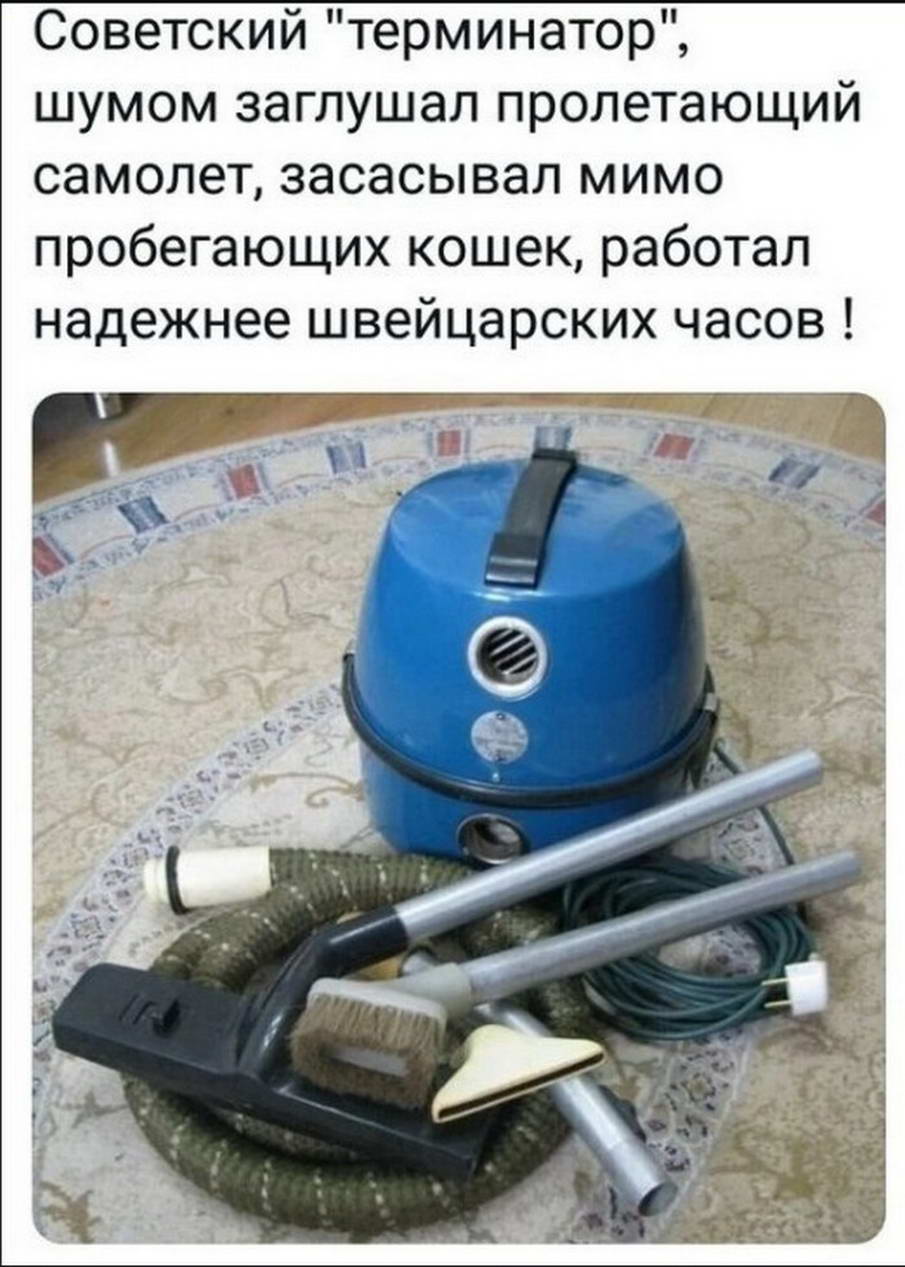 Советский "терминатор", шумом заглушал пролетающий самолет, засасывал мимо пробегающих кошек, работал надежнее швейцарских часов !