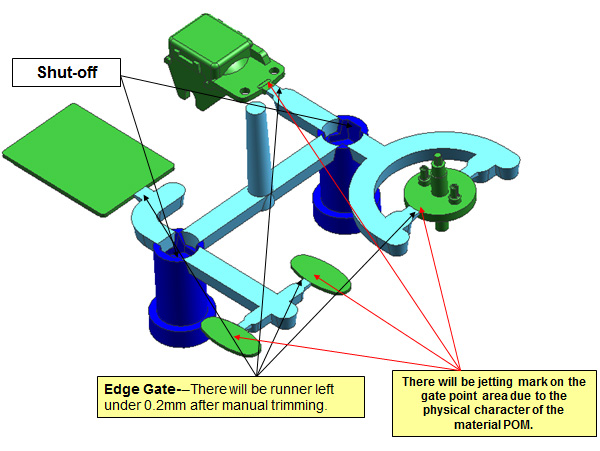 Shut-off

Edge Gate-–There will be runner left under 0.2mm after manual trimming.

There will be jetting mark on the gate point area due to the physical character of the material POM.