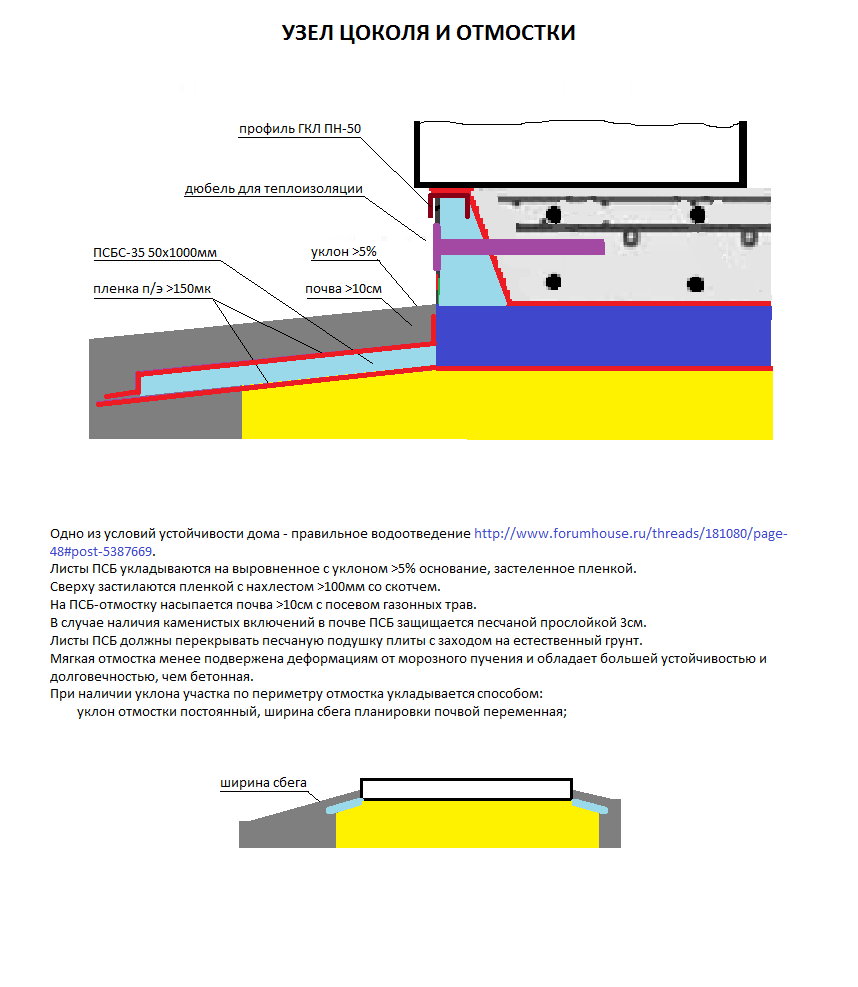 УЗЕЛ ЦОКОЛЯ И ОТМОСТКИ

профиль ГКЛ ПН-50

дюбель для теплоизоляции

ПСБС-35 50х1000мм

уклон >5%

пленка п/э >150мк

почва >10см

Одно из условий устойчивости дома - правильное водоотведение http://www.forumhouse.ru/threads/181080/page-48#post-5387669.
Листы ПСБ укладываются на выровненное с уклоном >5% основание, застеленное пленкой.
Сверху застилаются пленкой с нахлестом >100мм со скотчем.
На ПСБ-отмостку насыпается почва >10см с посевом газонных трав.
В случае наличия каменистых включений в почве ПСБ защищается песчаной прослойкой 3см.
Листы ПСБ должны перекрывать песчаную подушку плиты с заходом на естественный грунт.
Мягкая отмостка менее подвержена деформациям от морозного пучения и обладает большей устойчивостью и долговечностью, чем бетонная.
При наличии уклона участка по периметру отмостка укладывается способом:
уклон отмостки постоянный, ширина сбега планировки почвой переменная;

ширина сбега