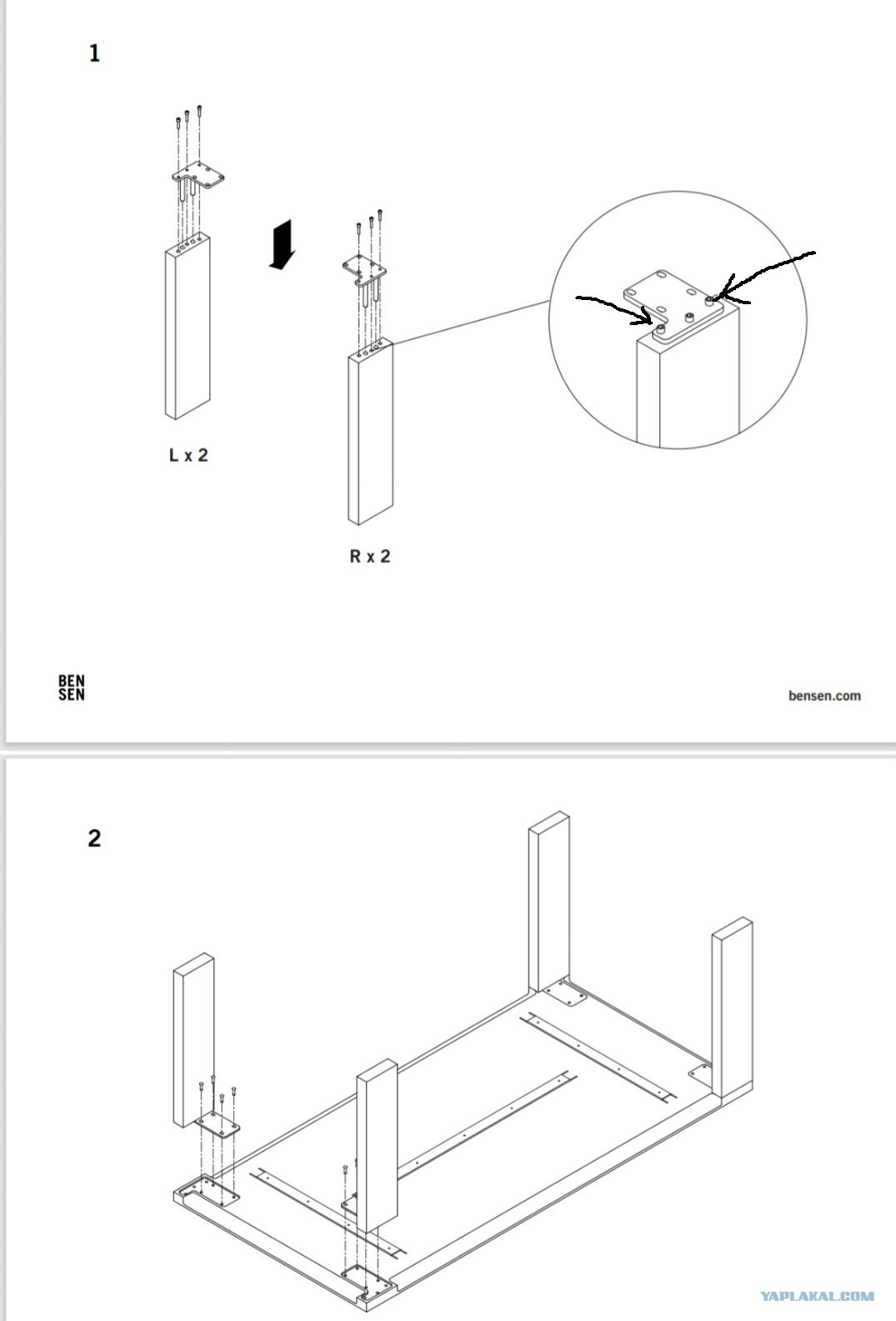 1

L x 2

R x 2

BEN
SEN

bensen.com

2

YAPLAKAL.COM