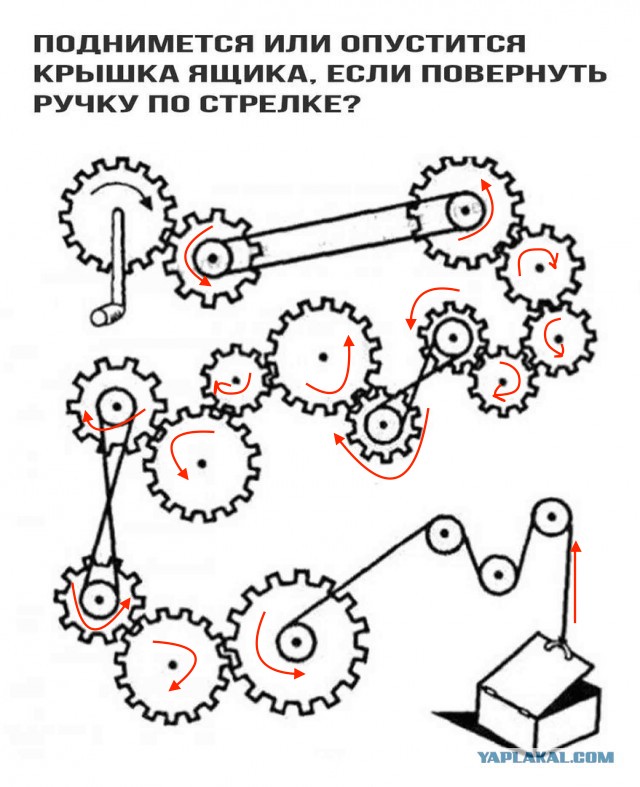 ПОДНИМЕТСЯ ИЛИ ОПУСТИТСЯ КРЫШКА ЯЩИКА, ЕСЛИ ПОВЕРНУТЬ РУЧКУ ПО СТРЕЛКЕ?

YAPLAKAL.COM