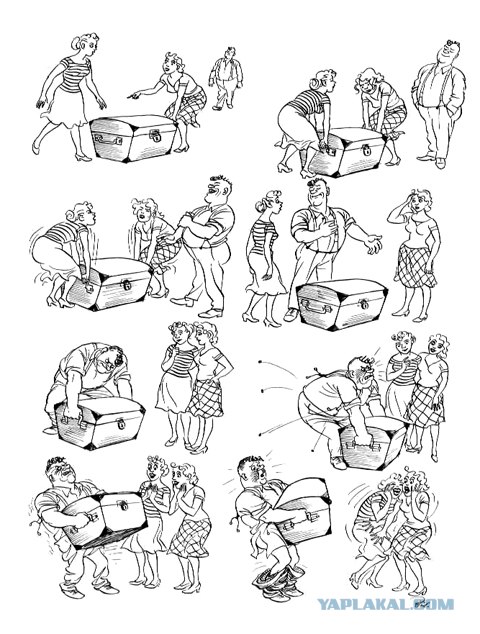 YAPLAKAL.COM