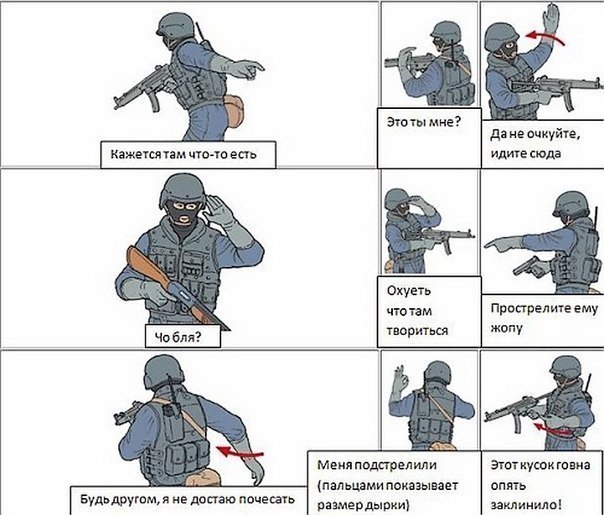 Кажется там что-то есть

Это ты мне?

Да не очкуйте, идите сюда

Чо бля?

Охуеть что там твориться

Прострелите ему жопу

Будь другом, я не достаю почесать

Меня подстрелили (пальцами показывает размер дырки)

Этот кусок говна опять заклинило!