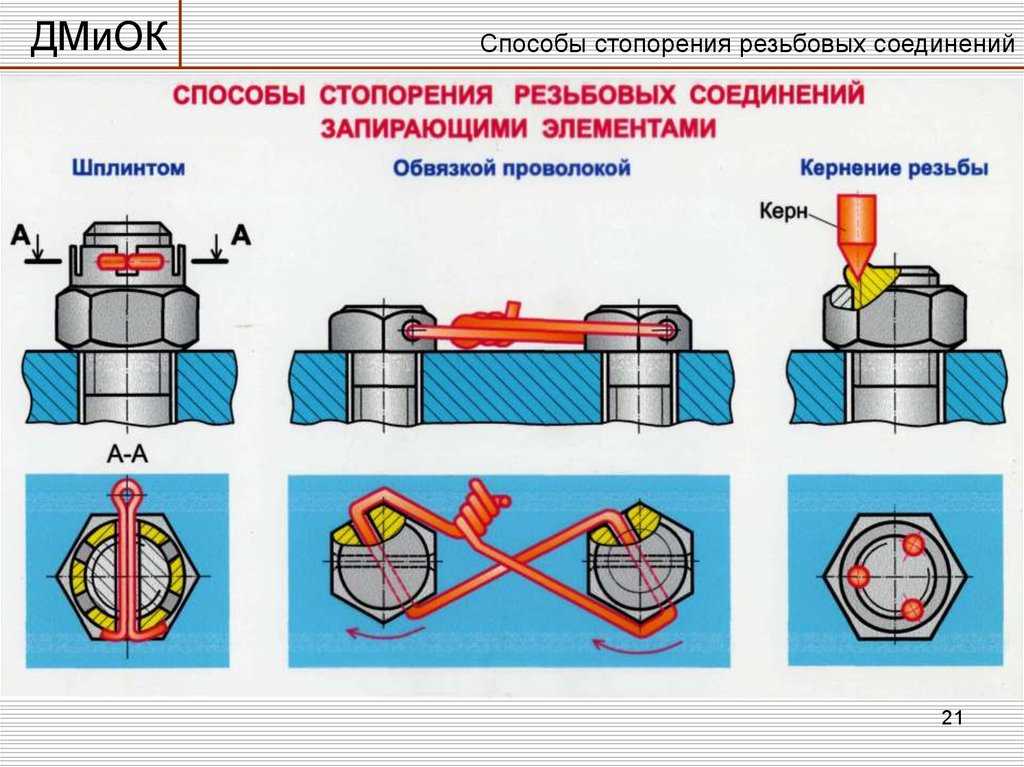 ДМиОК

Способы стопорения резьбовых соединений

СПОСОБЫ СТОПОРЕНИЯ РЕЗЬБОВЫХ СОЕДИНЕНИЙ ЗАПИРАЮЩИМИ ЭЛЕМЕНТАМИ

Шплинтом

Обвязкой проволокой

Кернение резьбы

А

А

Керн

А-А

21