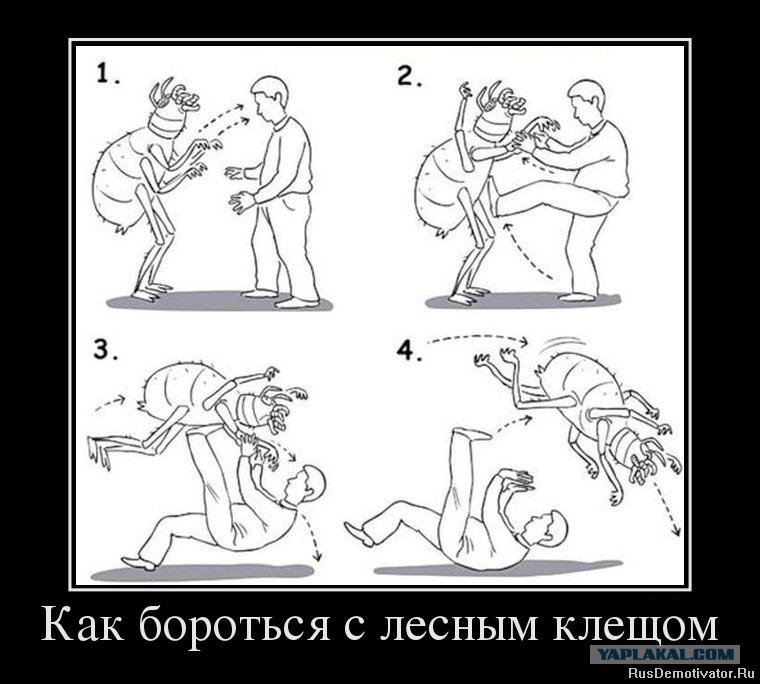 1.

2.

3.

4.

Как бороться с лесным клещом

YAPLAKAL.COM

RusDemotivator.Ru