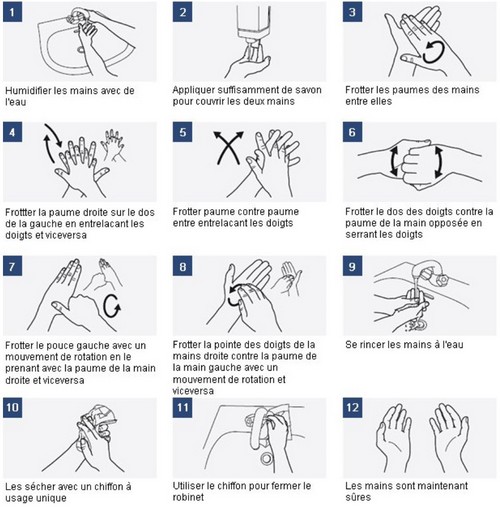 1

Humidifier les mains avec de l'eau

2

Appliquer suffisamment de savon pour couvrir les deux mains

3

Frotter les paumes des mains entre elles

4

Frottter la paume droite sur le dos de la gauche en entrelacant les doigts et viceversa

5

Frotter paume contre paume entre entrelacant les doigts

6

Frotter le dos des doigts contre la paume de la main opposée en serrant les doigts

7

Frotter le pouce gauche avec un mouvement de rotation en le prenant avec la paume de la main droite et viceversa

8

Frotter la pointe des doigts de la mains droite contre la paume de la main gauche avec un mouvement de rotation et viceversa

9

Se rincer les mains à l'eau

10

Les sécher avec un chiffon à usage unique

11

Utiliser le chiffon pour fermer le robinet

12

Les mains sont maintenant sûres