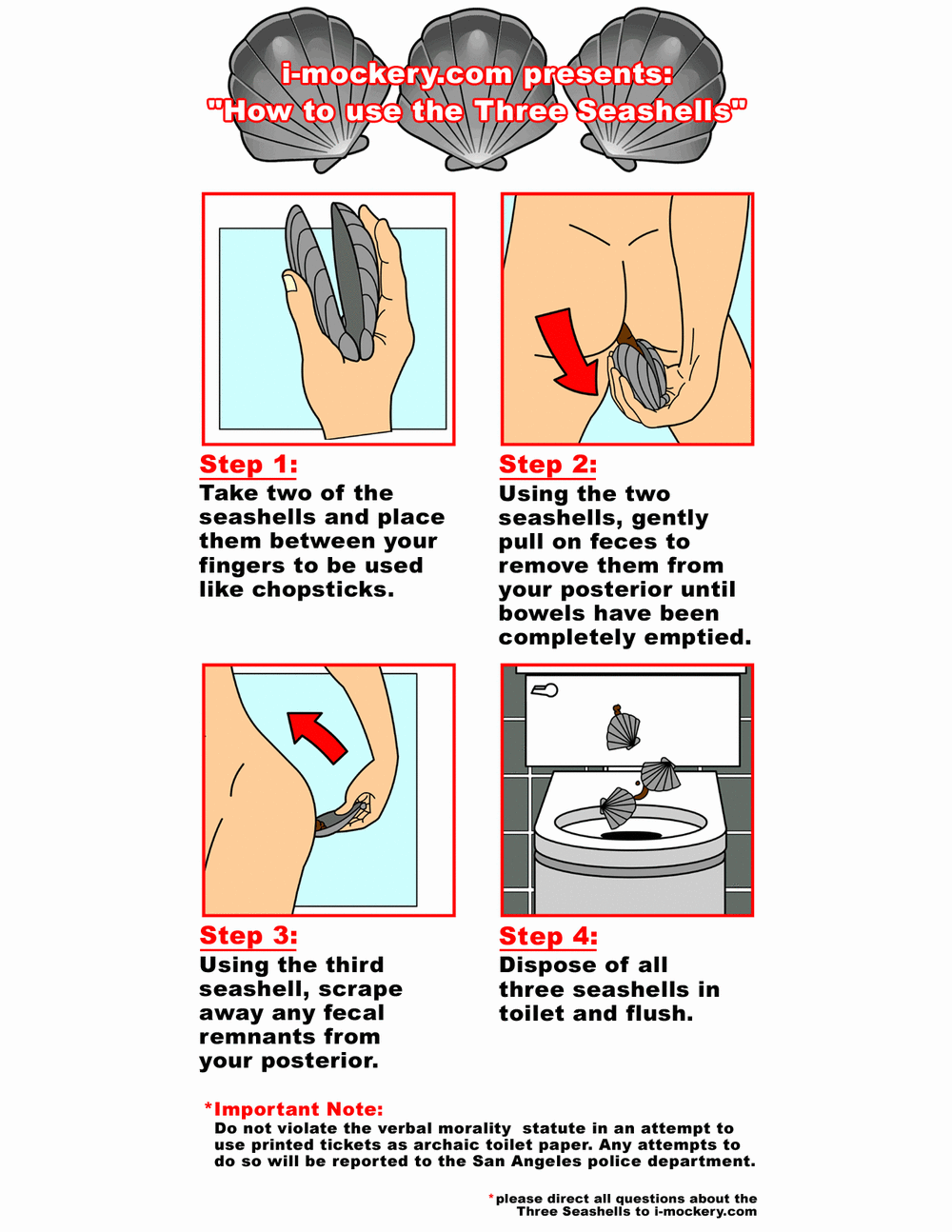 i-mockery.com presents:
"How to use the Three Seashells"

Step 1:
Take two of the seashells and place them between your fingers to be used like chopsticks.

Step 2:
Using the two seashells, gently pull on feces to remove them from your posterior until bowels have been completely emptied.

Step 3:
Using the third seashell, scrape away any fecal remnants from your posterior.

Step 4:
Dispose of all three seashells in toilet and flush.

*Important Note:
Do not violate the verbal morality statute in an attempt to use printed tickets as archaic toilet paper. Any attempts to do so will be reported to the San Angeles police department.

*please direct all questions about the Three Seashells to i-mockery.com