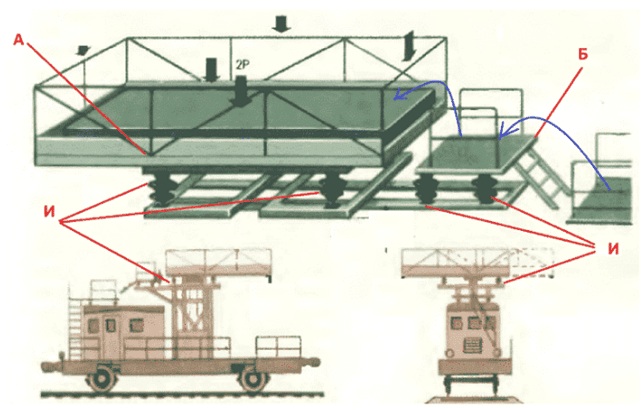 А

2Р

Б

И

И