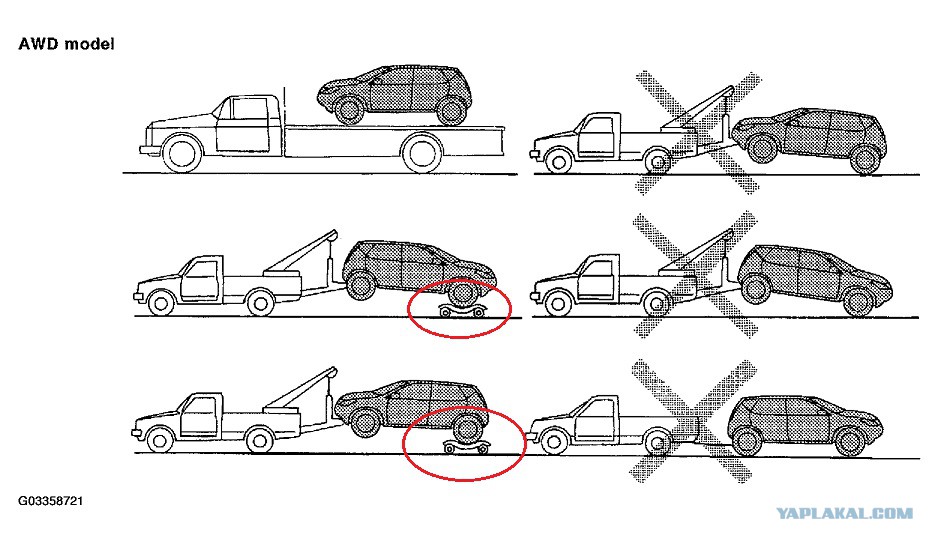 AWD model

G03358721

YAPLAKAL.COM