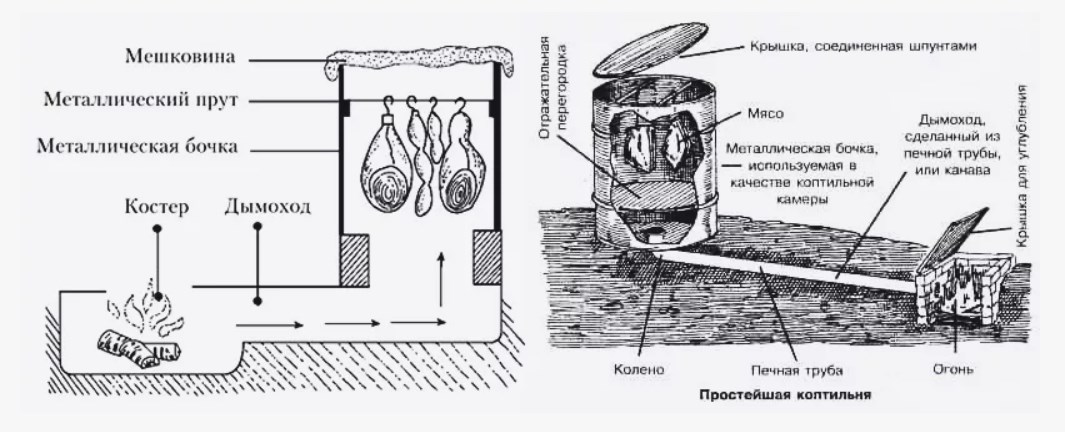 Мешковина
Металлический прут
Металлическая бочка
Костер
Дымоход

Отражательная перегородка
Крышка, соединенная шпунтами
Мясо
Металлическая бочка, используемая в качестве коптильной камеры
Дымоход, сделанный из печной трубы, или канава
Крышка для углубления
Колено
Печная труба
Огонь
Простейшая коптильня