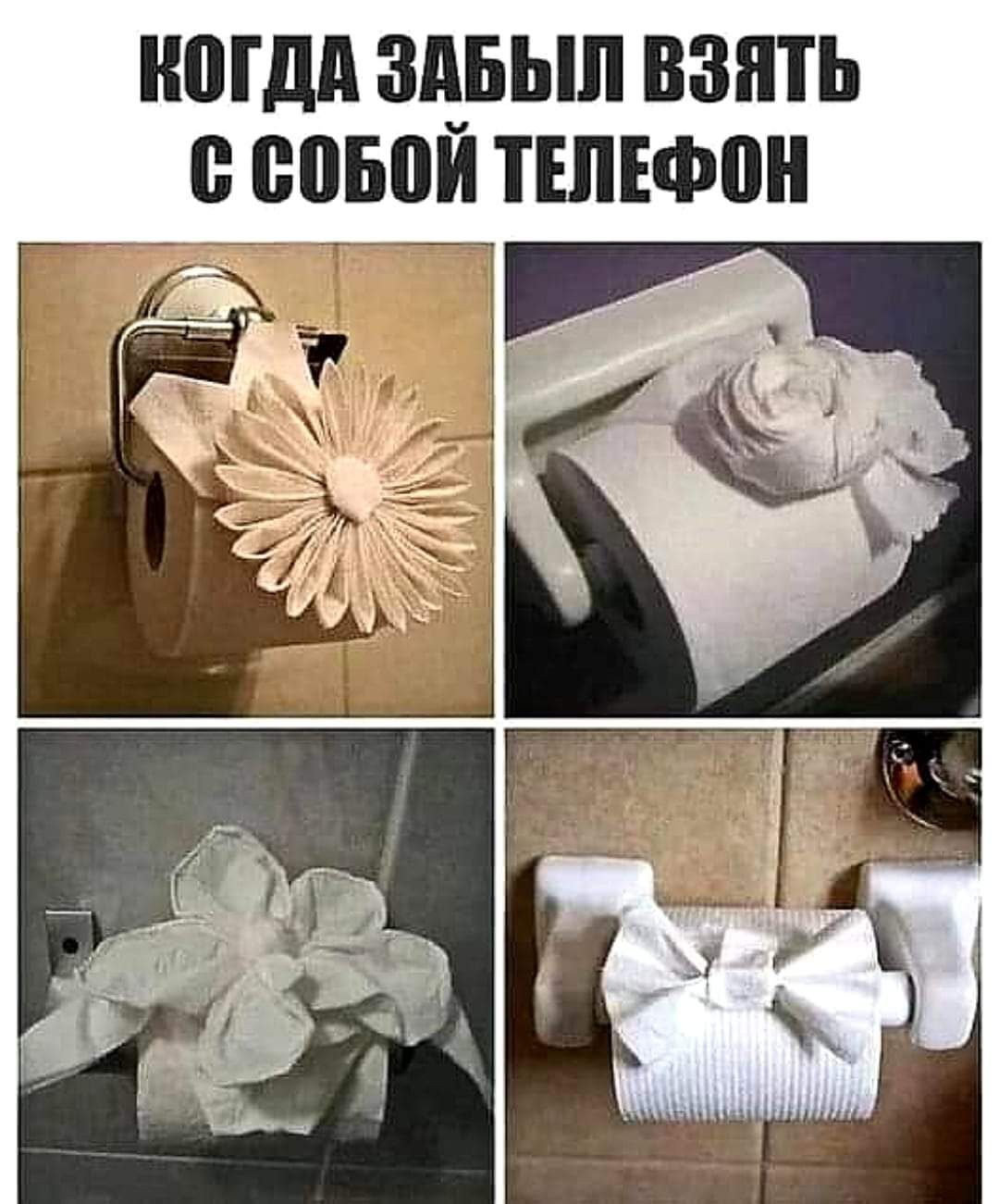 КОГДА ЗАБЫЛ ВЗЯТЬ С СОБОЙ ТЕЛЕФОН