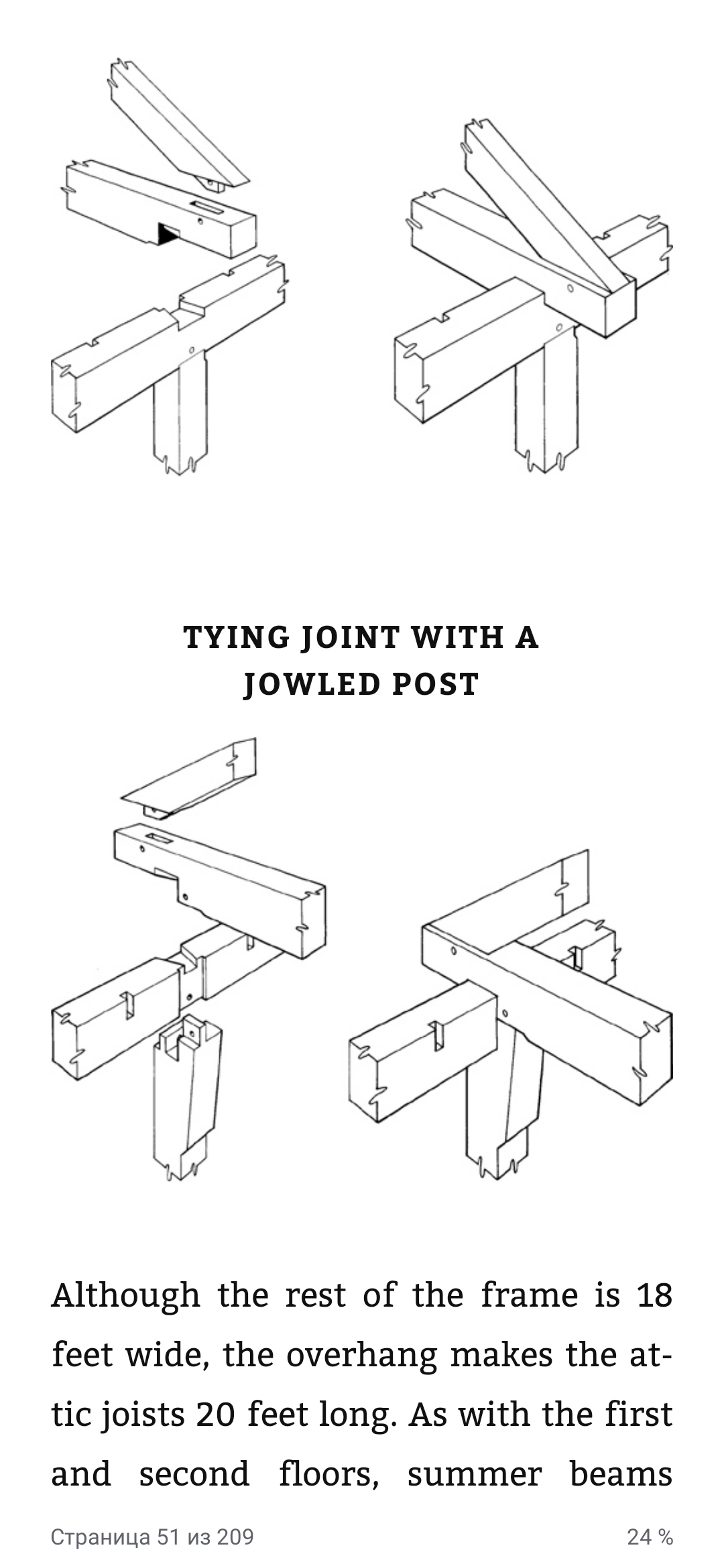 TYING JOINT WITH A JOWLED POST

Although the rest of the frame is 18 feet wide, the overhang makes the attic joists 20 feet long. As with the first and second floors, summer beams

Страница 51 из 209

24 %