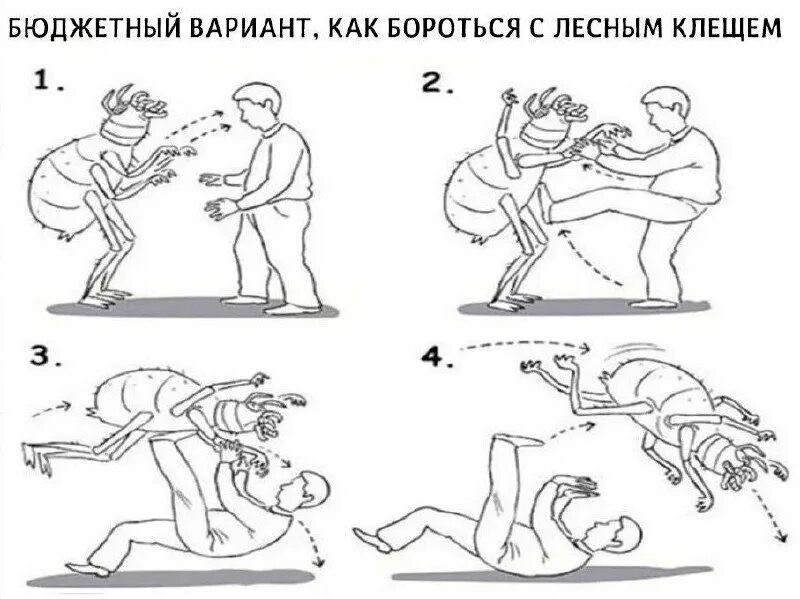 БЮДЖЕТНЫЙ ВАРИАНТ, КАК БОРОТЬСЯ С ЛЕСНЫМ КЛЕЩЕМ

1.

2.

3.

4.