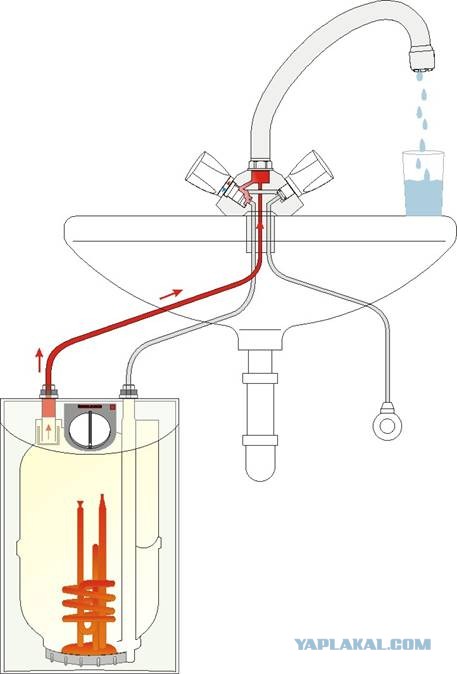 YAPLAKAL.COM