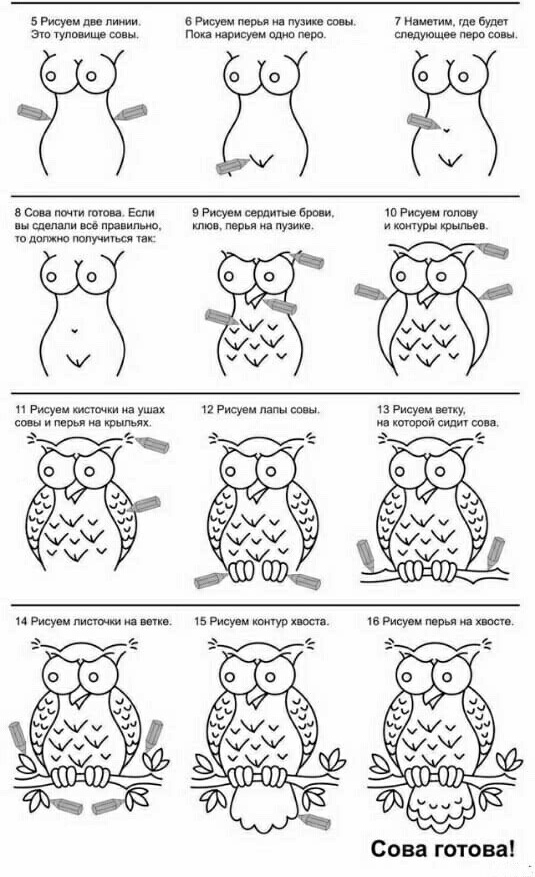 5 Рисуем две линии. Это туловище совы.

6 Рисуем перья на пузике совы. Пока нарисуем одно перо.

7 Наметим, где будет следующее перо совы.

8 Сова почти готова. Если вы сделали всё правильно, то должно получиться так:

9 Рисуем сердитые брови, клюв, перья на пузике.

10 Рисуем голову и контуры крыльев.

11 Рисуем кисточки на ушах совы и перья на крыльях.

12 Рисуем лапы совы.

13 Рисуем ветку, на которой сидит сова.

14 Рисуем листочки на ветке.

15 Рисуем контур хвоста.

16 Рисуем перья на хвосте.

Сова готова!