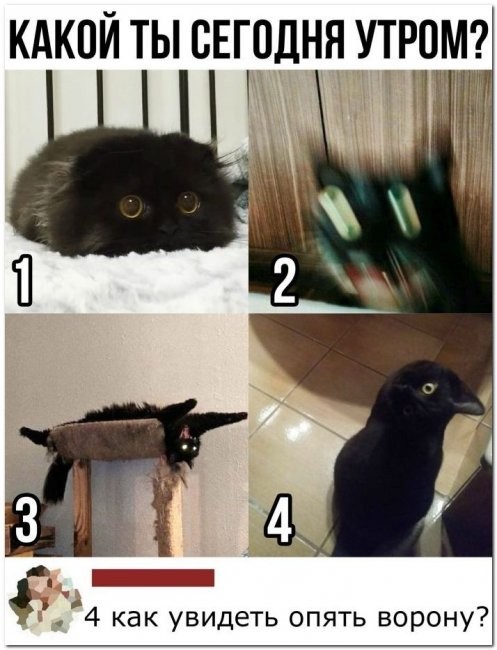 КАКОЙ ТЫ СЕГОДНЯ УТРОМ?

1

2

3

4

4 как увидеть опять ворону?