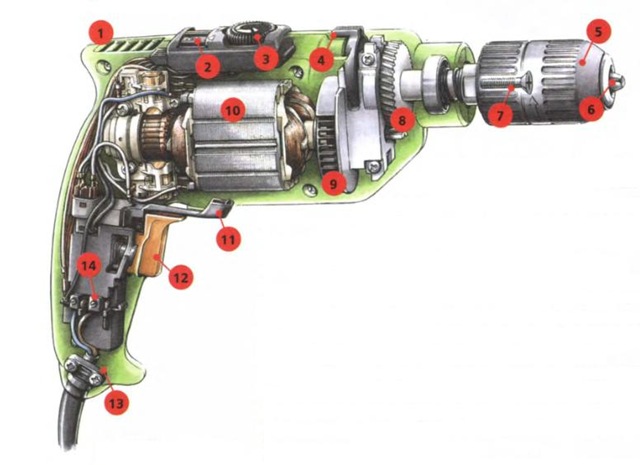 1
2
3
4
5
6
7
8
9
10
11
12
13
14