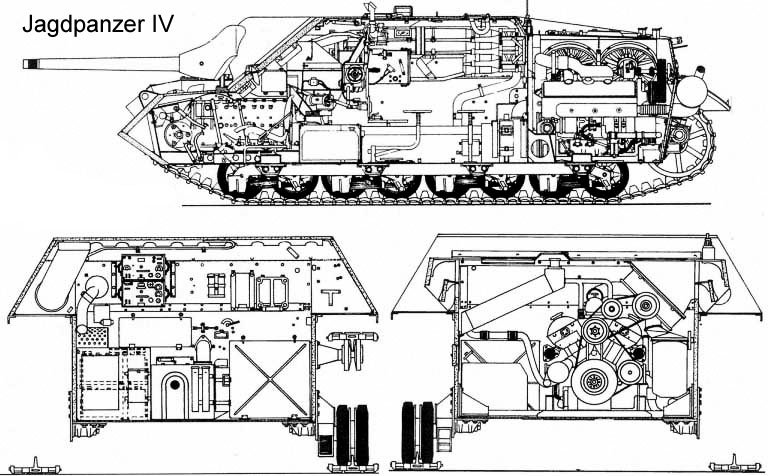 Jagdpanzer IV