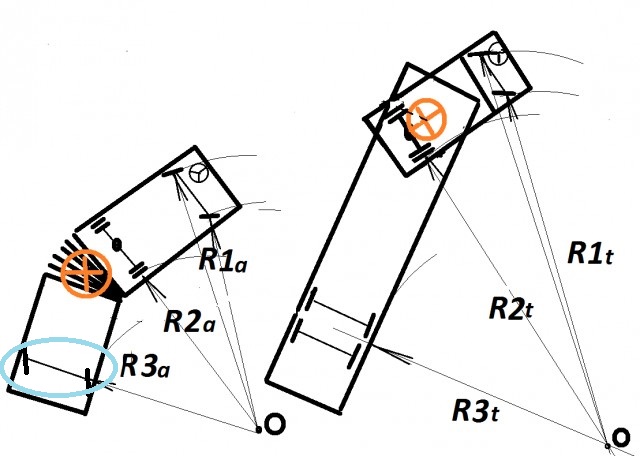 $R1_a$
$R2_a$
$R3_a$
O
$R1_t$
$R2_t$
$R3_t$
O