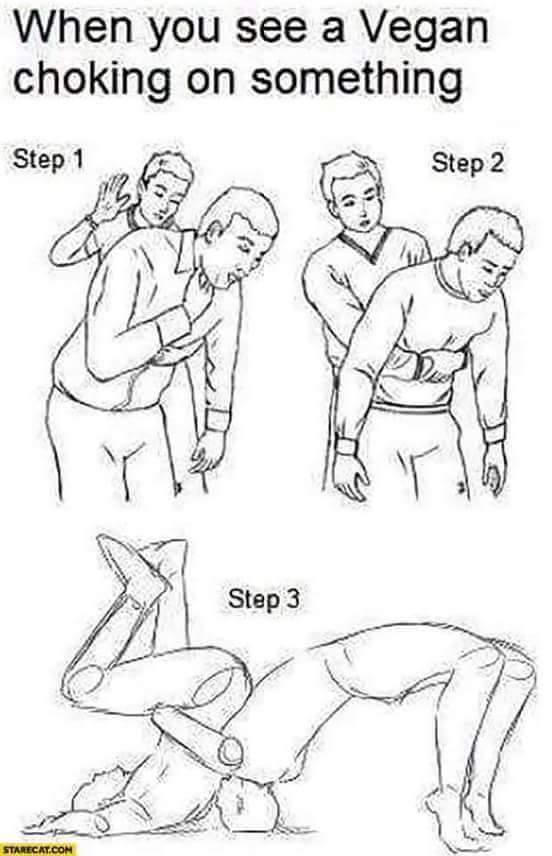 When you see a Vegan choking on something

Step 1

Step 2

Step 3

STARECAT.COM