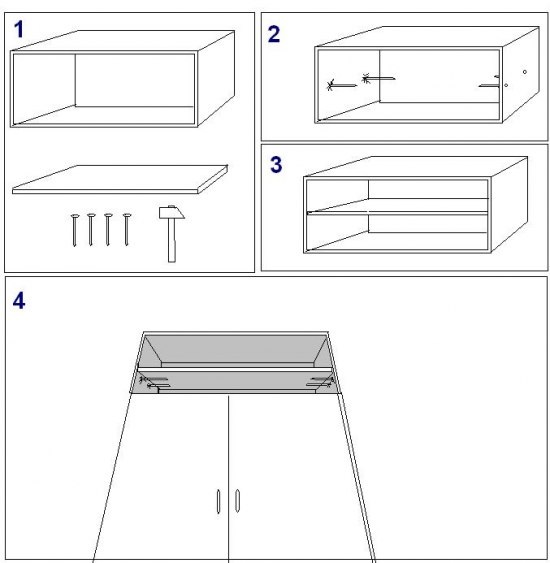 1

2

3

4