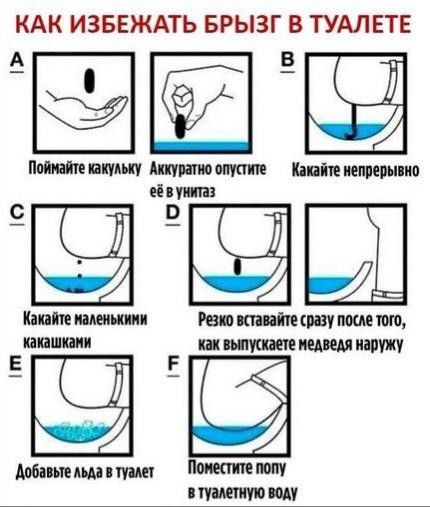 КАК ИЗБЕЖАТЬ БРЫЗГ В ТУАЛЕТЕ

A

Поймайте какульку

Аккуратно опустите её в унитаз

B

Какайте непрерывно

C

Какайте маленькими какашками

D

Резко вставайте сразу после того, как выпускаете медведя наружу

E

Добавьте льда в туалет

F

Поместите попу в туалетную воду