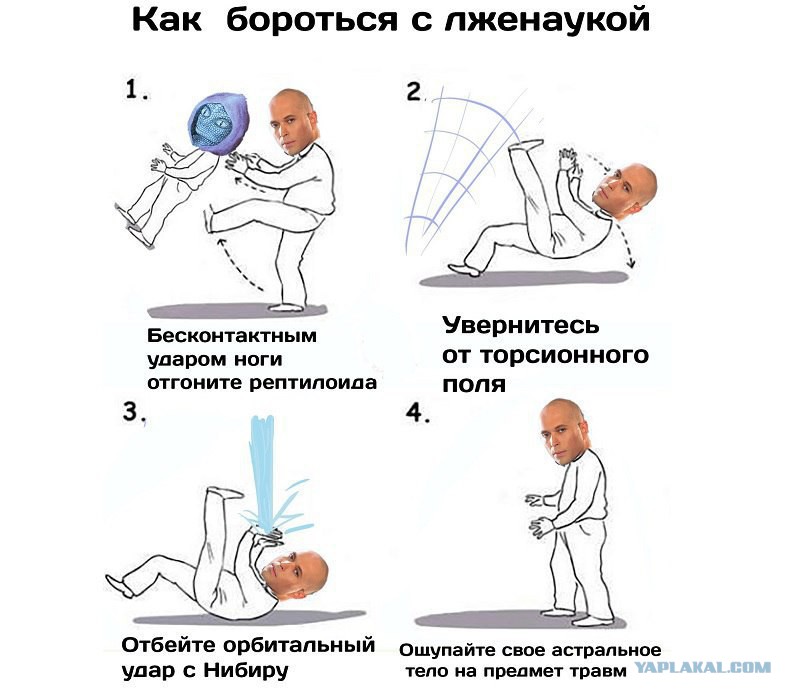 Как бороться с лженаукой

1.

Бесконтактным ударом ноги отгоните рептилоида

2.

Увернитесь от торсионного поля

3.

Отбейте орбитальный удар с Нибиру

4.

Ощупайте свое астральное тело на предмет травм

YAPLAKAL.COM