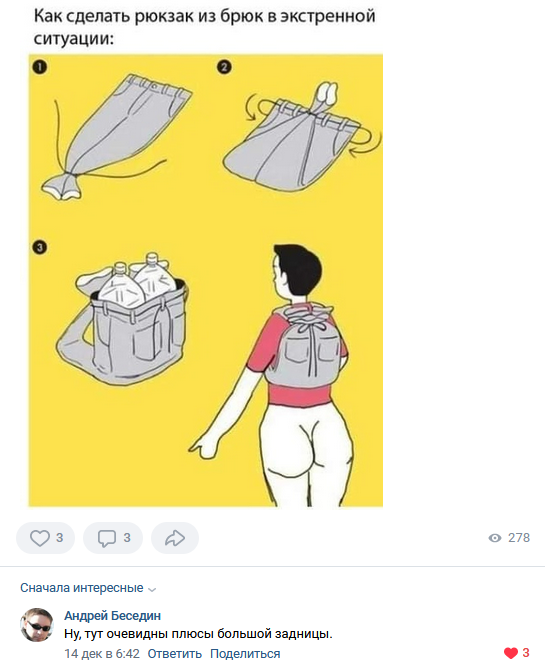 Как сделать рюкзак из брюк в экстренной ситуации:

1

2

3

3

3

278

Сначала интересные

Андрей Беседин
Ну, тут очевидны плюсы большой задницы.
14 дек в 6:42 Ответить Поделиться

3