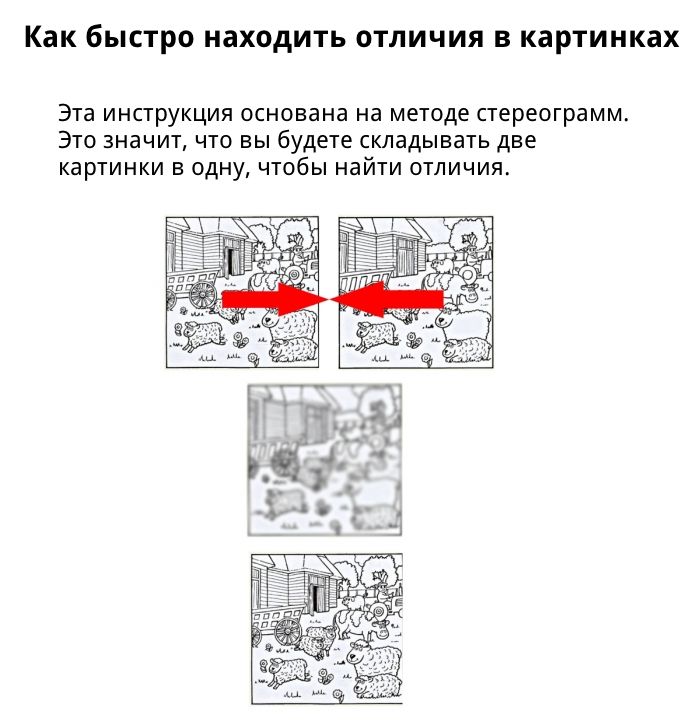 Как быстро находить отличия в картинках

Эта инструкция основана на методе стереограмм. Это значит, что вы будете складывать две картинки в одну, чтобы найти отличия.