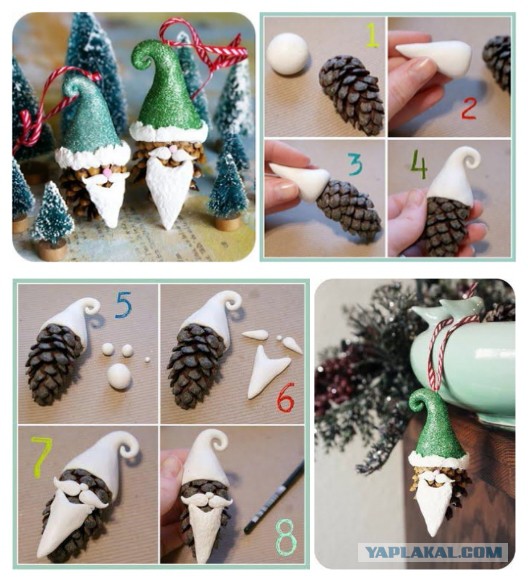 1
2
3
4
5
6
7
8
YAPLAKAL.COM