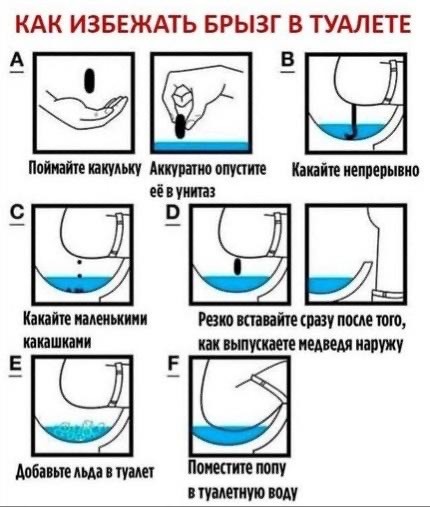 КАК ИЗБЕЖАТЬ БРЫЗГ В ТУАЛЕТЕ

A

Поймайте какульку

Аккуратно опустите её в унитаз

B

Какайте непрерывно

C

Какайте маленькими какашками

D

Резко вставайте сразу после того, как выпускаете медведя наружу

E

Добавьте льда в туалет

F

Поместите попу в туалетную воду