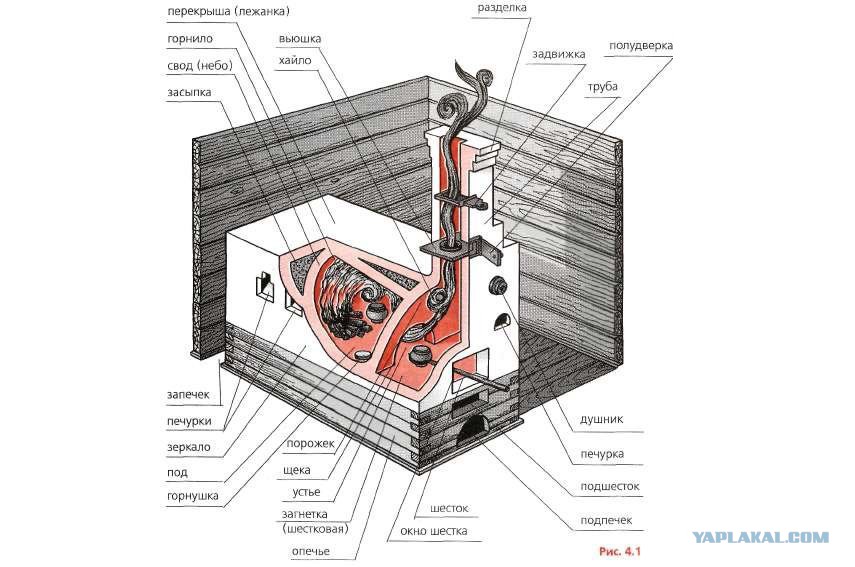 перекрыша (лежанка)
горнило
свод (небо)
засыпка
вьюшка
хайло
разделка
задвижка
полудверка
труба
запечек
печурки
зеркало
под
горнушка
порожек
щека
устье
загнетка
(шестковая)
опечье
шесток
окно шестка
душник
печурка
подшесток
подпечек
Рис. 4.1
YAPLAKAL.COM