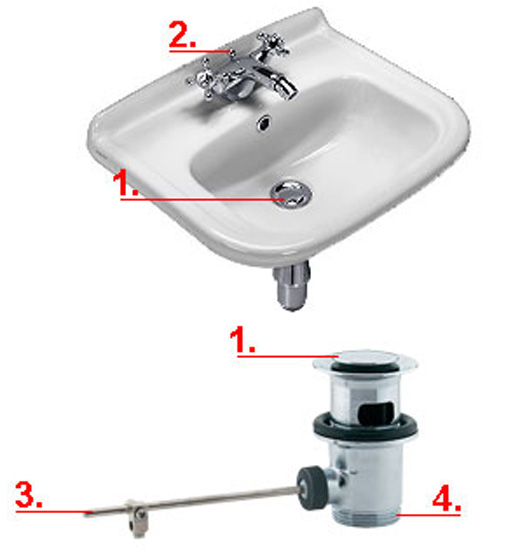 2.

1.

1.

3.

4.