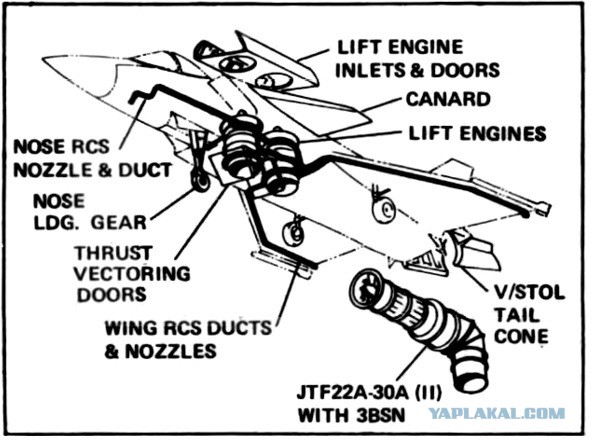 LIFT ENGINE INLETS & DOORS

CANARD

LIFT ENGINES

NOSE RCS NOZZLE & DUCT

NOSE LDG. GEAR

THRUST VECTORING DOORS

WING RCS DUCTS & NOZZLES

V/STOL TAIL CONE

JTF22A-30A (II) WITH 3BSN

YAPLAKAL.COM