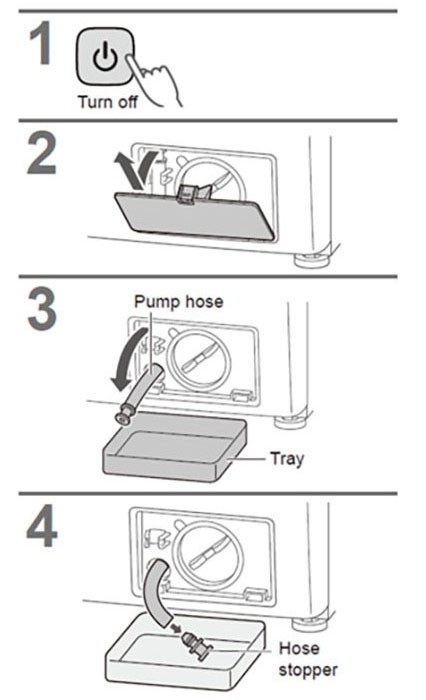 1

Turn off

2

3

Pump hose

Tray

4

Hose stopper