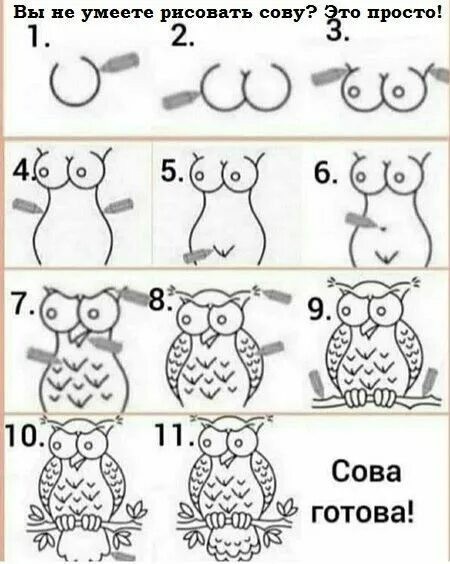 Вы не умеете рисовать сову? Это просто!

1.

2.

3.

4.

5.

6.

7.

8.

9.

10.

11.

Сова готова!