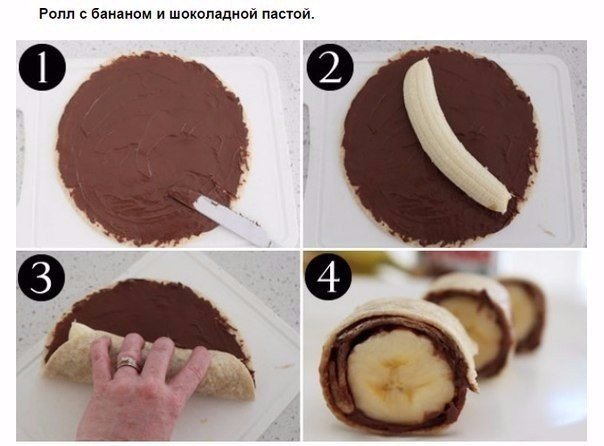 Ролл с бананом и шоколадной пастой.

1

2

3

4