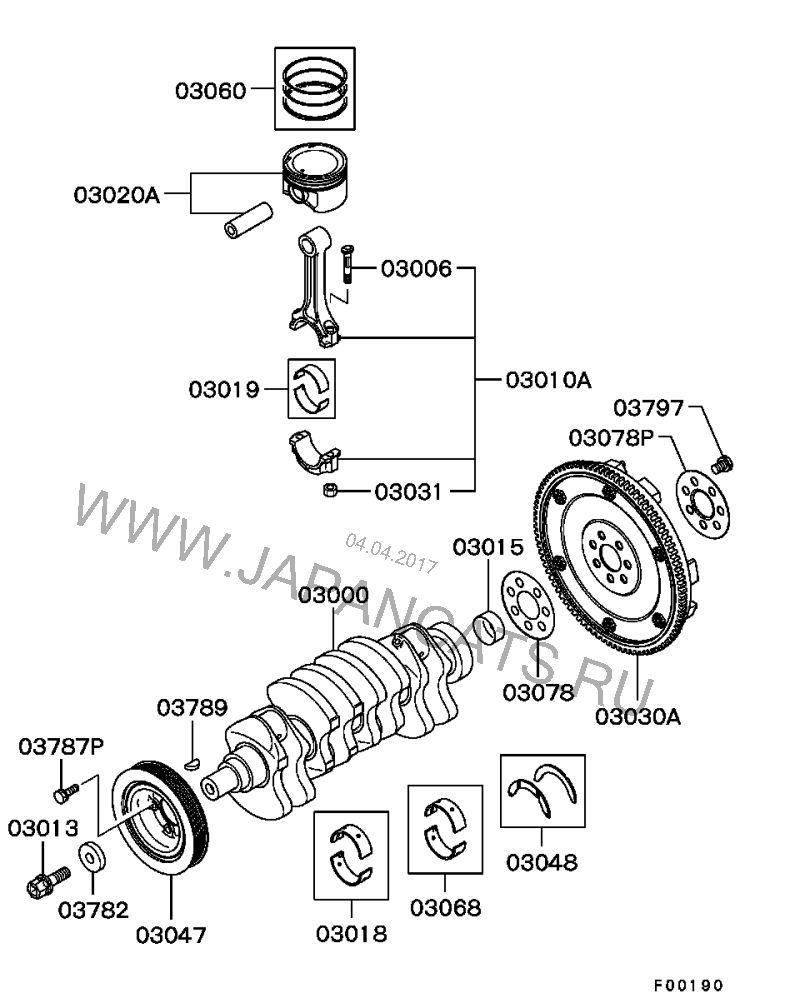 03060
03020A
03006
03019
03010A
03797
03078P
03031
WWW.JAPANCARTS.RU
04.04.2017
03015
03000
03078
03030A
03789
03787P
03013
03782
03047
03018
03068
03048
F00190