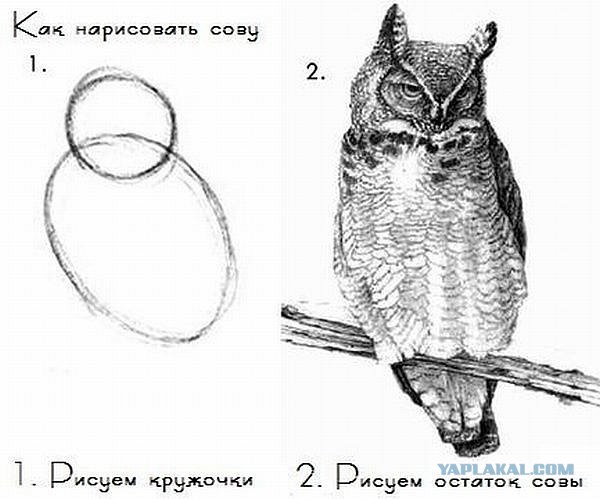 Как нарисовать сову

1.

2.

1. Рисуем кружочки

2. Рисуем остаток совы

YAPLAKAL.COM