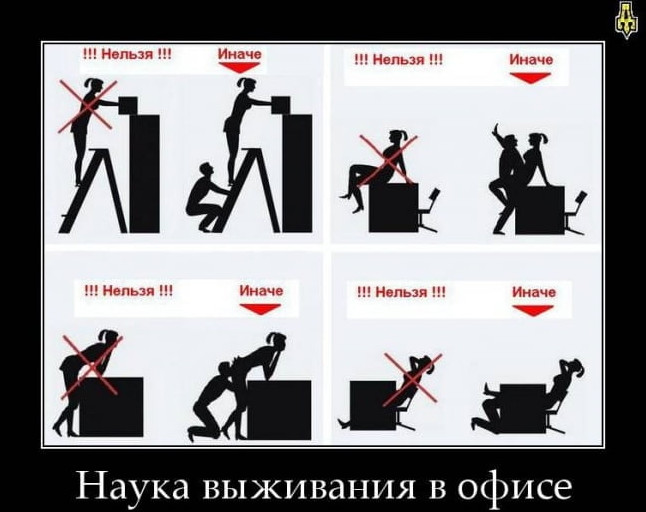 !!! Нельзя !!!

Иначе

!!! Нельзя !!!

Иначе

!!! Нельзя !!!

Иначе

!!! Нельзя !!!

Иначе

Наука выживания в офисе