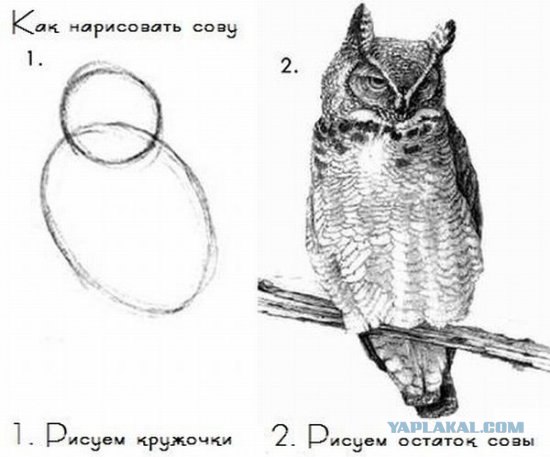 Как нарисовать сову

1.

2.

1. Рисуем кружочки

2. Рисуем остаток совы

YAPLAKAL.COM