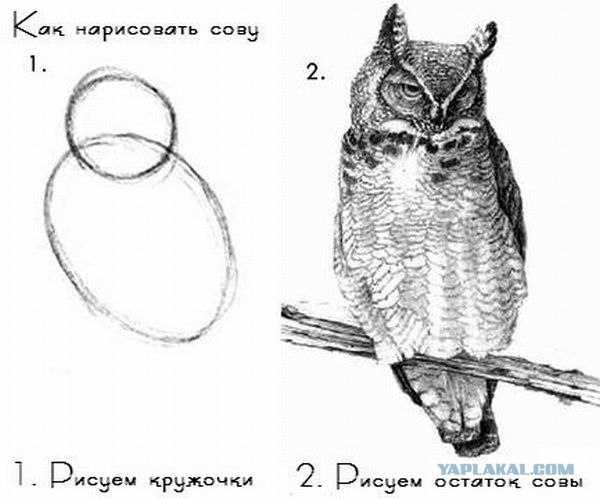 Как нарисовать сову

1.

2.

1. Рисуем кружочки

2. Рисуем остаток совы

YAPLAKAL.COM