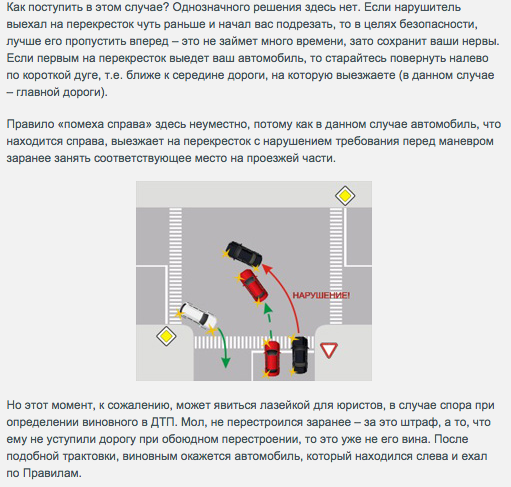 Как поступить в этом случае? Однозначного решения здесь нет. Если нарушитель выехал на перекресток чуть раньше и начал вас подрезать, то в целях безопасности, лучше его пропустить вперед – это не займет много времени, зато сохранит ваши нервы. Если первым на перекресток выедет ваш автомобиль, то старайтесь повернуть налево по короткой дуге, т.е. ближе к середине дороги, на которую выезжаете (в данном случае – главной дороги).

Правило «помеха справа» здесь неуместно, потому как в данном случае автомобиль, что находится справа, выезжает на перекресток с нарушением требования перед маневром заранее занять соответствующее место на проезжей части.

НАРУШЕНИЕ!

Но этот момент, к сожалению, может явиться лазейкой для юристов, в случае спора при определении виновного в ДТП. Мол, не перестроился заранее – за это штраф, а то, что ему не уступили дорогу при обоюдном перестроении, то это уже не его вина. После подобной трактовки, виновным окажется автомобиль, который находился слева и ехал по Правилам.