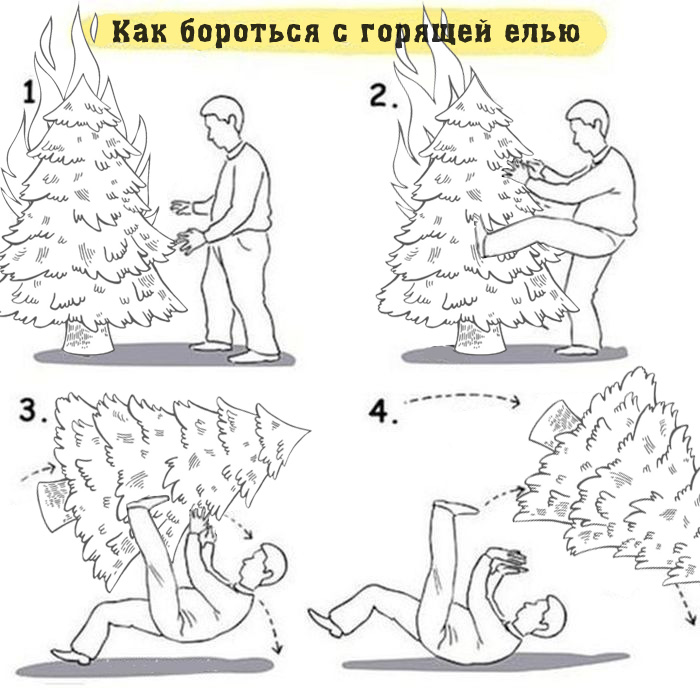 Как бороться с горящей елью

1

2.

3.

4.