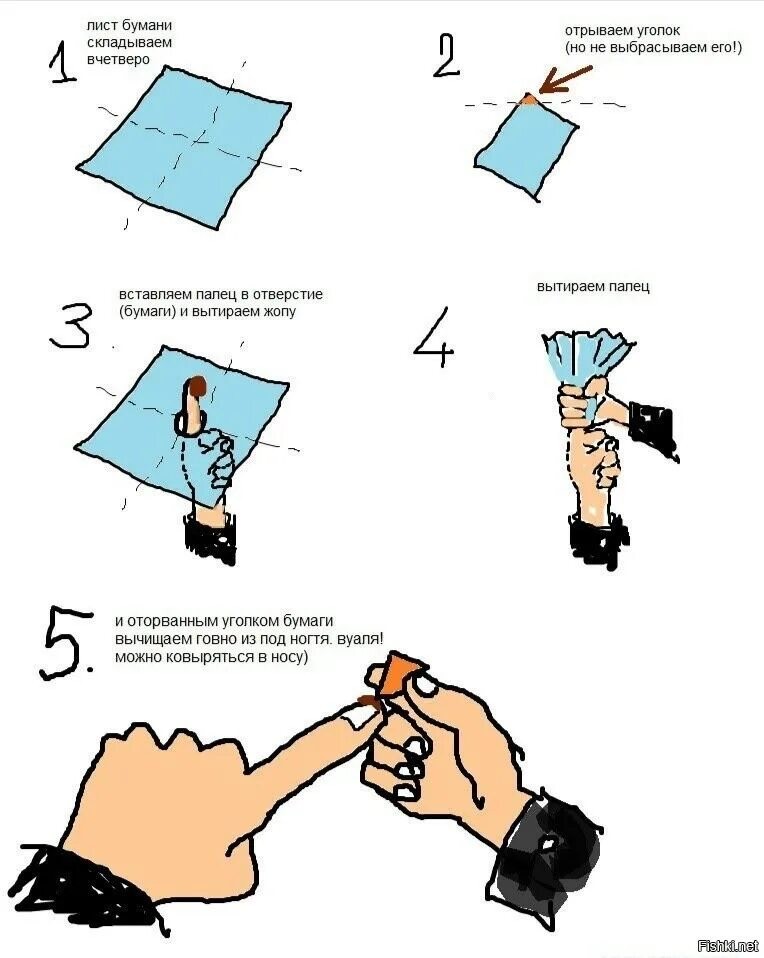 1 лист бумани складываем вчетверо

2 отрываем уголок (но не выбрасываем его!)

3 вставляем палец в отверстие (бумаги) и вытираем жопу

4 вытираем палец

5. и оторванным уголком бумаги вычищаем говно из под ногтя. вуаля! можно ковыряться в носу)

Fishki.net